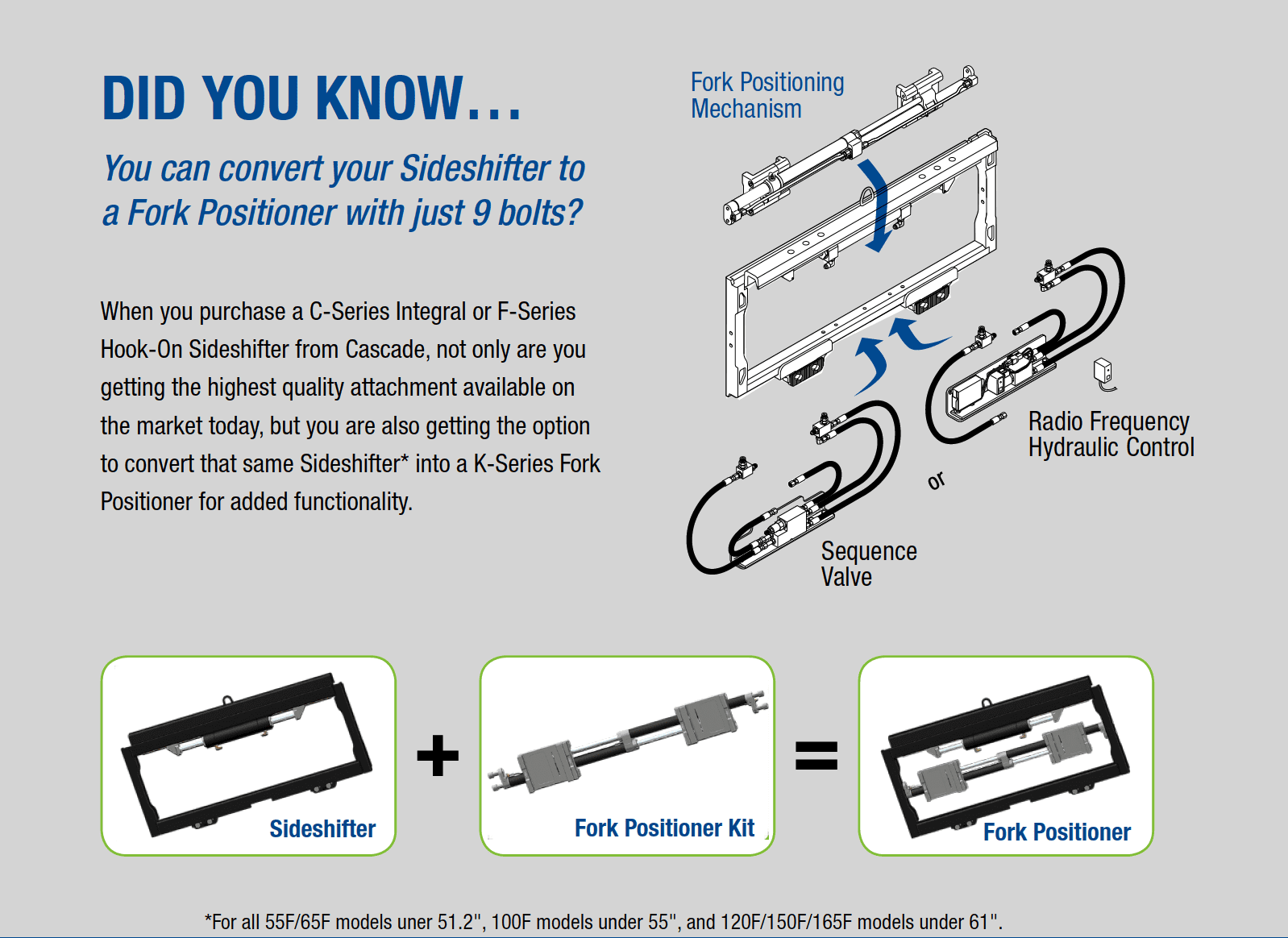 DID YOU KNOW...

You can convert your Sideshifter to a Fork Positioner with just 9 bolts?

When you purchase a C-Series Integral or F-Series Hook-On Sideshifter from Cascade, not only are you getting the highest quality attachment available on the market today, but you are also getting the option to convert that same Sideshifter* into a K-Series Fork Positioner for added functionality.

Fork Positioning Mechanism

Radio Frequency Hydraulic Control

or

Sequence Valve

Sideshifter

+

Fork Positioner Kit

=

Fork Positioner

*For all 55F/65F models uner 51.2", 100F models under 55", and 120F/150F/165F models under 61".